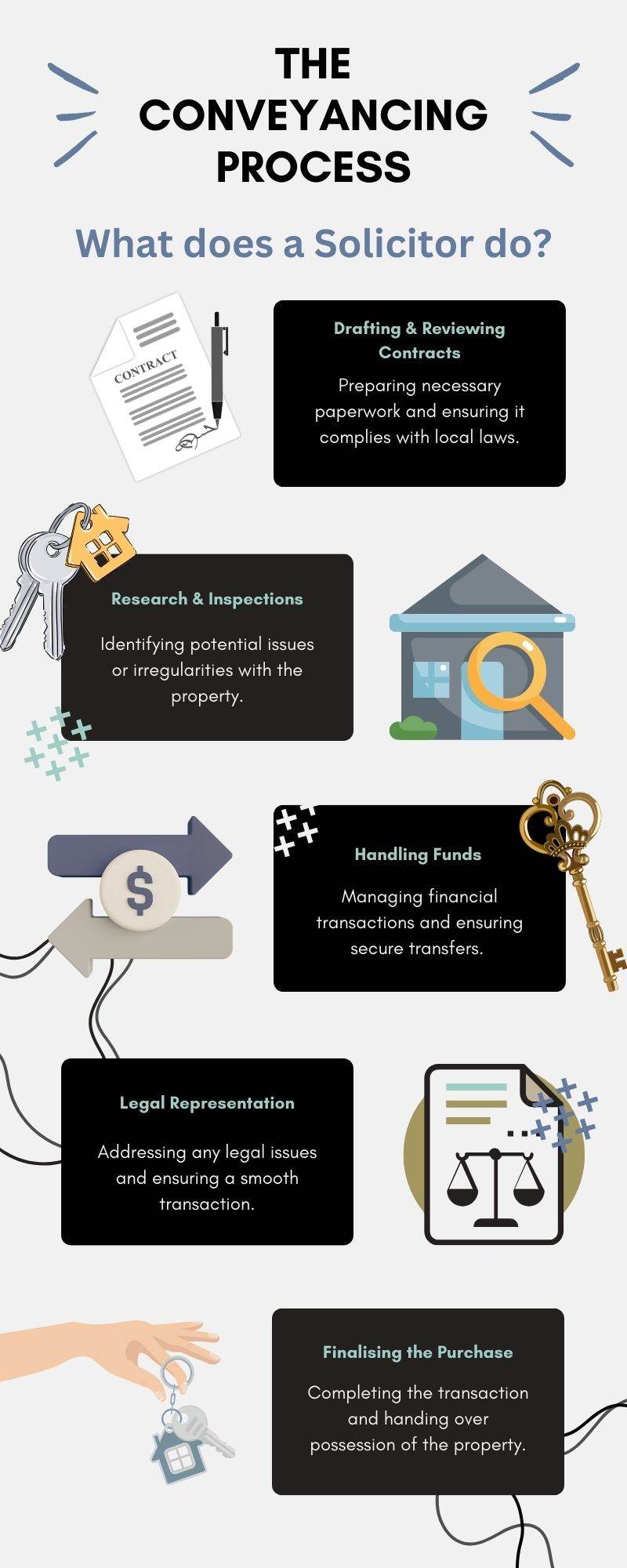 THE CONVEYANCING PROCESS

What does a Solicitor do?

CONTRACT

Drafting & Reviewing Contracts

Preparing necessary paperwork and ensuring it complies with local laws.

Research & Inspections

Identifying potential issues or irregularities with the property.

$

Handling Funds

Managing financial transactions and ensuring secure transfers.

Legal Representation

Addressing any legal issues and ensuring a smooth transaction.

Finalising the Purchase

Completing the transaction and handing over possession of the property.